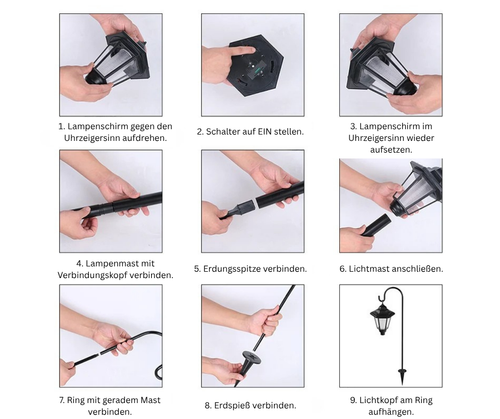 1. Lampenschirm gegen den Uhrzeigersinn aufdrehen.

2. Schalter auf EIN stellen.

3. Lampenschirm im Uhrzeigersinn wieder aufsetzen.

4. Lampenmast mit Verbindungskopf verbinden.

5. Erdungsspitze verbinden.

6. Lichtmast anschließen.

7. Ring mit geradem Mast verbinden.

8. Erdspieß verbinden.

9. Lichtkopf am Ring aufhängen.