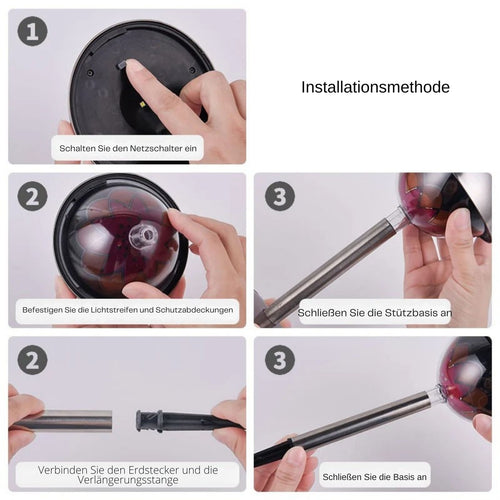 1

Schalten Sie den Netzschalter ein

Installationsmethode

2

Befestigen Sie die Lichtstreifen und Schutzabdeckungen

3

Schließen Sie die Stützbasis an

2

Verbinden Sie den Erdstecker und die Verlängerungsstange

3

Schließen Sie die Basis an