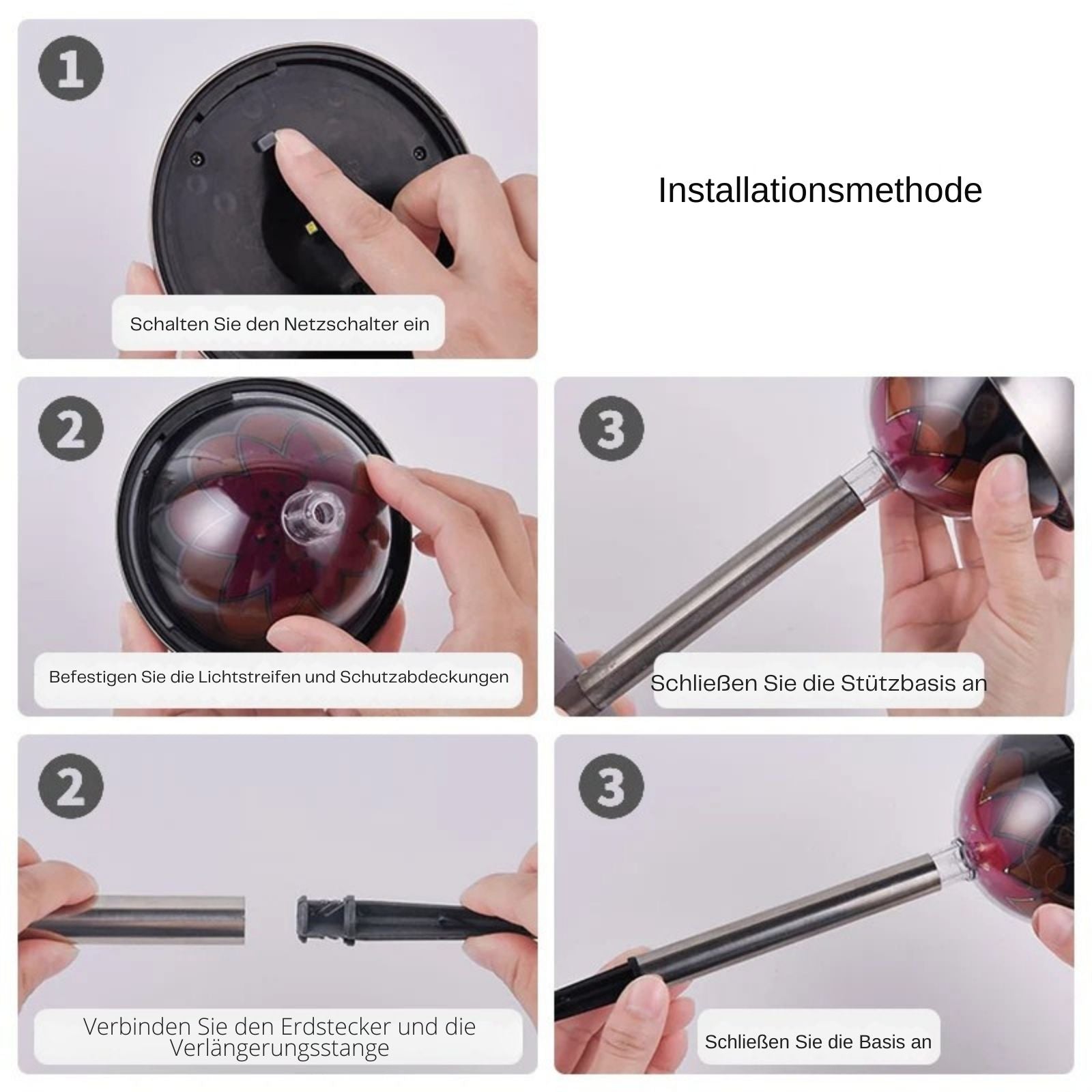 1

Schalten Sie den Netzschalter ein

Installationsmethode

2

Befestigen Sie die Lichtstreifen und Schutzabdeckungen

3

Schließen Sie die Stützbasis an

2

Verbinden Sie den Erdstecker und die Verlängerungsstange

3

Schließen Sie die Basis an